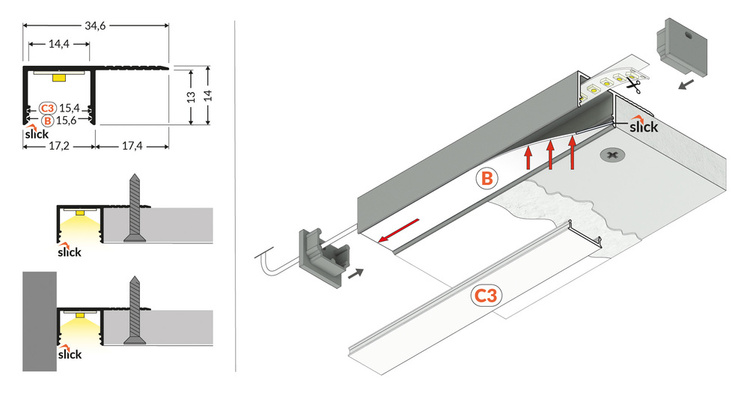 34,6
14,4
13
14
C3 15,4
B 15,6
slick
17,2
17,4
slick
slick
slick
B
C3