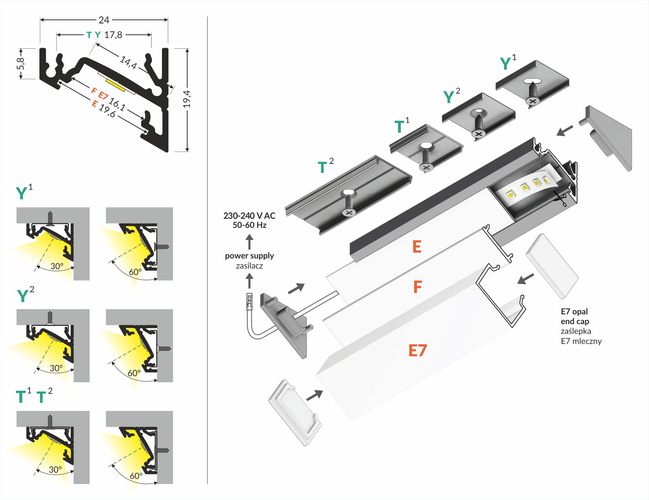 24
T Y 17,8
5,8
14,4
F E7 16,1
E 19,6
19,4

$Y^1$
30°
60°
$Y^2$
30°
60°
$T^1$ $T^2$
30°
60°

$Y^1$
$Y^2$
$T^1$
$T^2$
230-240 V AC
50-60 Hz
power supply
zasilacz
E
F
E7
E7 opal
end cap
zaślepka
E7 mleczny