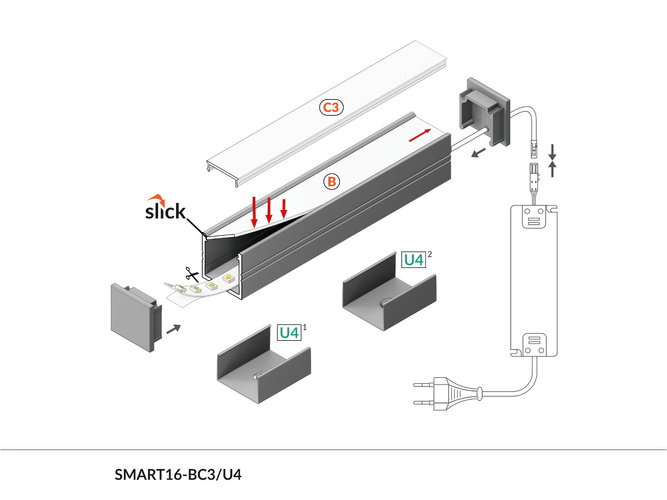 C3

B

slick

U4 $^2$

U4 $^1$

SMART16-BC3/U4