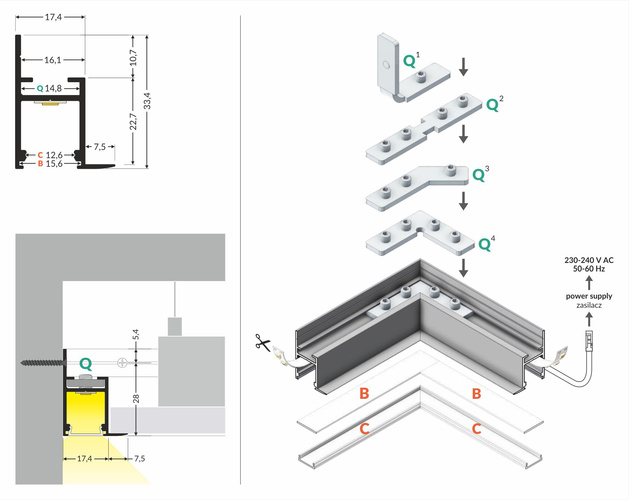 17,4
16,1
10,7
Q 14,8
22,7
33,4
7,5
C 12,6
B 15,6

5,4
Q
28
17,4
7,5

$Q^1$
$Q^2$
$Q^3$
$Q^4$

230-240 V AC
50-60 Hz
power supply
zasilacz

B
B
C
C