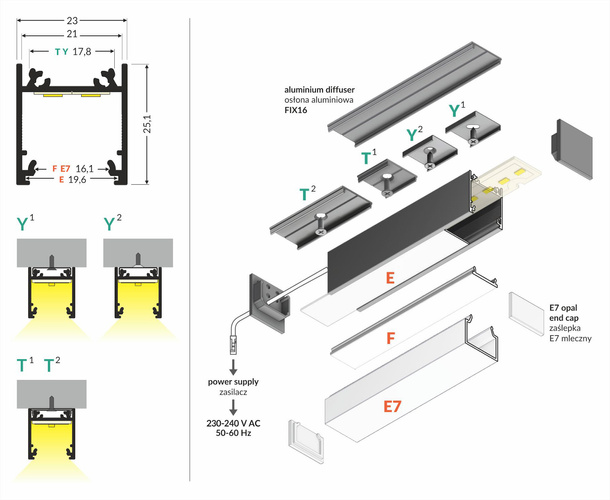 23
21
T Y 17,8
25,1
F E7 16,1
E 19,6

$Y^1$ $Y^2$

$T^1$ $T^2$

aluminium diffuser
osłona aluminiowa
FIX16

$Y^1$
$Y^2$
$T^1$
$T^2$

E
F
E7

E7 opal end cap
zaślepka E7 mleczny

power supply
zasilacz

230-240 V AC
50-60 Hz